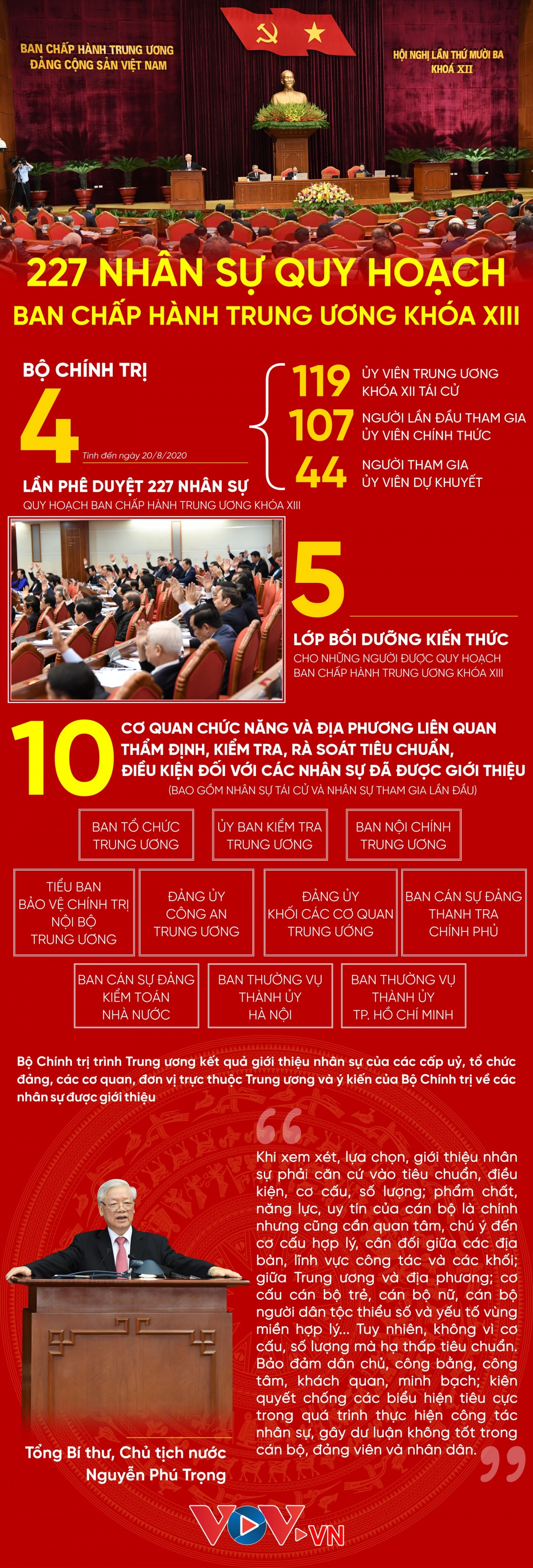 BAN CHẤP HÀNH TRUNG ƯƠNG
ĐẢNG CỘNG SẢN VIỆT NAM

HỘI NGHỊ LẦN THỨ MƯỜI BA
KHOÁ XII

227 NHÂN SỰ QUY HOẠCH
BAN CHẤP HÀNH TRUNG ƯƠNG KHÓA XIII

BỘ CHÍNH TRỊ
4
Tính đến ngày 20/8/2020
LẦN PHÊ DUYỆT 227 NHÂN SỰ
QUY HOẠCH BAN CHẤP HÀNH TRUNG ƯƠNG KHÓA XIII

119 ỦY VIÊN TRUNG ƯƠNG KHÓA XII TÁI CỬ
107 NGƯỜI LẦN ĐẦU THAM GIA ỦY VIÊN CHÍNH THỨC
44 NGƯỜI THAM GIA ỦY VIÊN DỰ KHUYẾT

5
LỚP BỒI DƯỠNG KIẾN THỨC
CHO NHỮNG NGƯỜI ĐƯỢC QUY HOẠCH BAN CHẤP HÀNH TRUNG ƯƠNG KHÓA XIII

10
CƠ QUAN CHỨC NĂNG VÀ ĐỊA PHƯƠNG LIÊN QUAN THẨM ĐỊNH, KIỂM TRA, RÀ SOÁT TIÊU CHUẨN, ĐIỀU KIỆN ĐỐI VỚI CÁC NHÂN SỰ ĐÃ ĐƯỢC GIỚI THIỆU
(BAO GỒM NHÂN SỰ TÁI CỬ VÀ NHÂN SỰ THAM GIA LẦN ĐẦU)

BAN TỔ CHỨC TRUNG ƯƠNG
ỦY BAN KIỂM TRA TRUNG ƯƠNG
BAN NỘI CHÍNH TRUNG ƯƠNG
TIỂU BAN BẢO VỆ CHÍNH TRỊ NỘI BỘ TRUNG ƯƠNG
ĐẢNG ỦY CÔNG AN TRUNG ƯƠNG
ĐẢNG ỦY KHỐI CÁC CƠ QUAN TRUNG ƯƠNG
BAN CÁN SỰ ĐẢNG THANH TRA CHÍNH PHỦ
BAN CÁN SỰ ĐẢNG KIỂM TOÁN NHÀ NƯỚC
BAN THƯỜNG VỤ THÀNH ỦY HÀ NỘI
BAN THƯỜNG VỤ THÀNH ỦY TP. HỒ CHÍ MINH

Bộ Chính trị trình Trung ương kết quả giới thiệu nhân sự của các cấp uỷ, tổ chức đảng, các cơ quan, đơn vị trực thuộc Trung ương và ý kiến của Bộ Chính trị về các nhân sự được giới thiệu

Khi xem xét, lựa chọn, giới thiệu nhân sự phải căn cứ vào tiêu chuẩn, điều kiện, cơ cấu, số lượng; phẩm chất, năng lực, uy tín của cán bộ là chính nhưng cũng cần quan tâm, chú ý đến cơ cấu hợp lý, cân đối giữa các địa bàn, lĩnh vực công tác và các khối; giữa Trung ương và địa phương; cơ cấu cán bộ trẻ, cán bộ nữ, cán bộ người dân tộc thiểu số và yếu tố vùng miền hợp lý... Tuy nhiên, không vì cơ cấu, số lượng mà hạ thấp tiêu chuẩn. Bảo đảm dân chủ, công bằng, công tâm, khách quan, minh bạch; kiên quyết chống các biểu hiện tiêu cực trong quá trình thực hiện công tác nhân sự, gây dư luận không tốt trong cán bộ, đảng viên và nhân dân.

Tổng Bí thư, Chủ tịch nước
Nguyễn Phú Trọng

VOV.VN