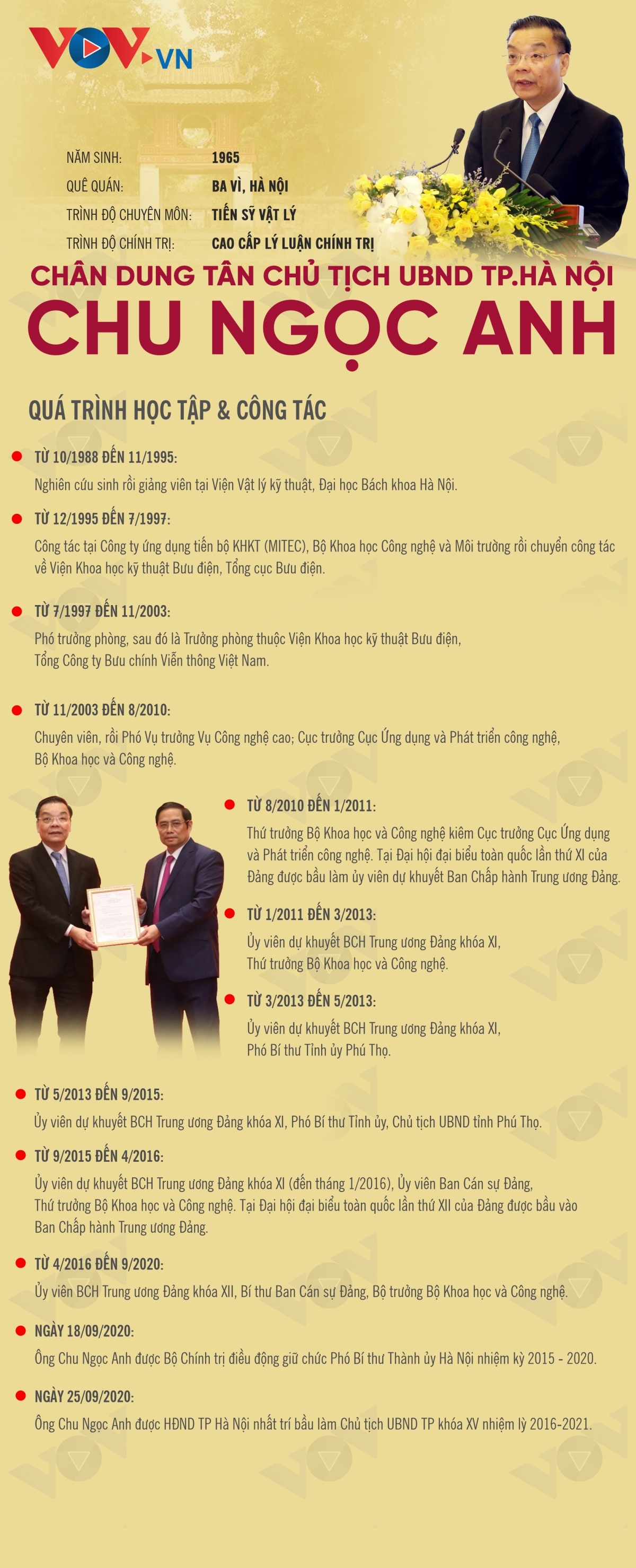 VOV.VN

NĂM SINH: 1965
QUÊ QUÁN: BA VÌ, HÀ NỘI
TRÌNH ĐỘ CHUYÊN MÔN: TIẾN SỸ VẬT LÝ
TRÌNH ĐỘ CHÍNH TRỊ: CAO CẤP LÝ LUẬN CHÍNH TRỊ

CHÂN DUNG TÂN CHỦ TỊCH UBND TP.HÀ NỘI
CHU NGỌC ANH

QUÁ TRÌNH HỌC TẬP & CÔNG TÁC

TỪ 10/1988 ĐẾN 11/1995:
Nghiên cứu sinh rồi giảng viên tại Viện Vật lý kỹ thuật, Đại học Bách khoa Hà Nội.

TỪ 12/1995 ĐẾN 7/1997:
Công tác tại Công ty ứng dụng tiến bộ KHKT (MITEC), Bộ Khoa học Công nghệ và Môi trường rồi chuyển công tác về Viện Khoa học kỹ thuật Bưu điện, Tổng cục Bưu điện.

TỪ 7/1997 ĐẾN 11/2003:
Phó trưởng phòng, sau đó là Trưởng phòng thuộc Viện Khoa học kỹ thuật Bưu điện, Tổng Công ty Bưu chính Viễn thông Việt Nam.

TỪ 11/2003 ĐẾN 8/2010:
Chuyên viên, rồi Phó Vụ trưởng Vụ Công nghệ cao; Cục trưởng Cục Ứng dụng và Phát triển công nghệ, Bộ Khoa học và Công nghệ.

TỪ 8/2010 ĐẾN 1/2011:
Thứ trưởng Bộ Khoa học và Công nghệ kiêm Cục trưởng Cục Ứng dụng và Phát triển công nghệ. Tại Đại hội đại biểu toàn quốc lần thứ XI của Đảng được bầu làm ủy viên dự khuyết Ban Chấp hành Trung ương Đảng.

TỪ 1/2011 ĐẾN 3/2013:
Ủy viên dự khuyết BCH Trung ương Đảng khóa XI, Thứ trưởng Bộ Khoa học và Công nghệ.

TỪ 3/2013 ĐẾN 5/2013:
Ủy viên dự khuyết BCH Trung ương Đảng khóa XI, Phó Bí thư Tỉnh ủy Phú Thọ.

TỪ 5/2013 ĐẾN 9/2015:
Ủy viên dự khuyết BCH Trung ương Đảng khóa XI, Phó Bí thư Tỉnh ủy, Chủ tịch UBND tỉnh Phú Thọ.

TỪ 9/2015 ĐẾN 4/2016:
Ủy viên dự khuyết BCH Trung ương Đảng khóa XI (đến tháng 1/2016), Ủy viên Ban Cán sự Đảng, Thứ trưởng Bộ Khoa học và Công nghệ. Tại Đại hội đại biểu toàn quốc lần thứ XII của Đảng được bầu vào Ban Chấp hành Trung ương Đảng.

TỪ 4/2016 ĐẾN 9/2020:
Ủy viên BCH Trung ương Đảng khóa XII, Bí thư Ban Cán sự Đảng, Bộ trưởng Bộ Khoa học và Công nghệ.

NGÀY 18/09/2020:
Ông Chu Ngọc Anh được Bộ Chính trị điều động giữ chức Phó Bí thư Thành ủy Hà Nội nhiệm kỳ 2015 - 2020.

NGÀY 25/09/2020:
Ông Chu Ngọc Anh được HĐND TP Hà Nội nhất trí bầu làm Chủ tịch UBND TP khóa XV nhiệm lỳ 2016-2021.